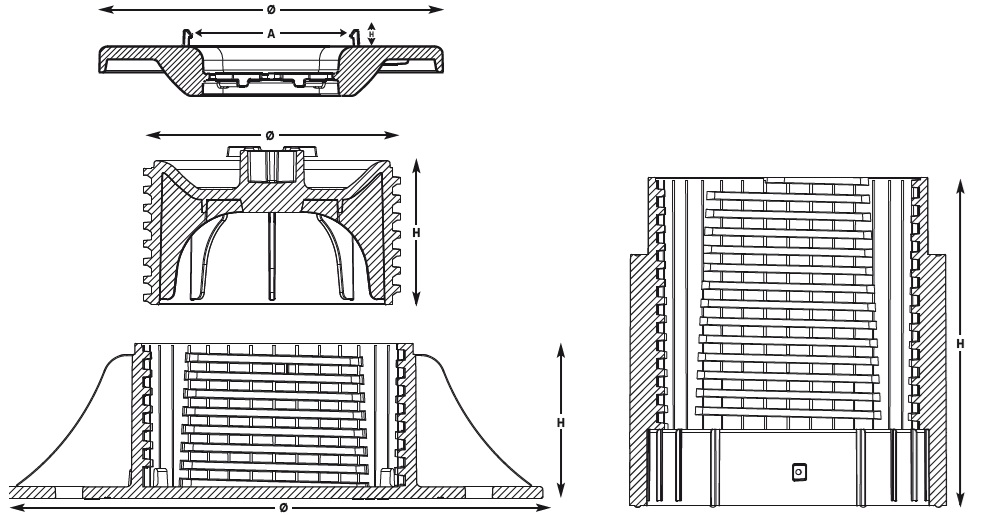 Ø
A
H
Ø
H
H
Ø
H